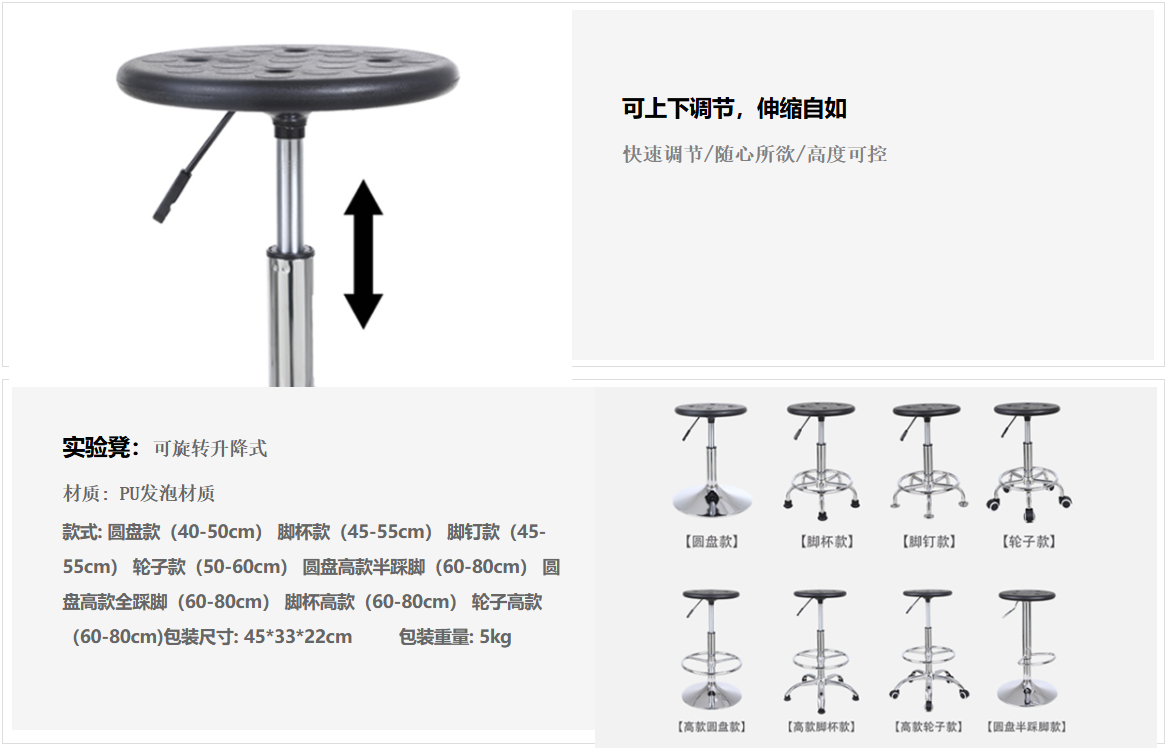 可上下调节，伸缩自如

快速调节/随心所欲/高度可控

实验凳：可旋转升降式

材质：PU发泡材质

款式: 圆盘款（40-50cm） 脚杯款（45-55cm） 脚钉款（45-55cm） 轮子款（50-60cm） 圆盘高款半踩脚（60-80cm） 圆盘高款全踩脚（60-80cm） 脚杯高款（60-80cm） 轮子高款（60-80cm)包装尺寸: 45*33*22cm 包装重量: 5kg

【圆盘款】 【脚杯款】 【脚钉款】 【轮子款】

【高款圆盘款】 【高款脚杯款】 【高款轮子款】 【圆盘半踩脚款】