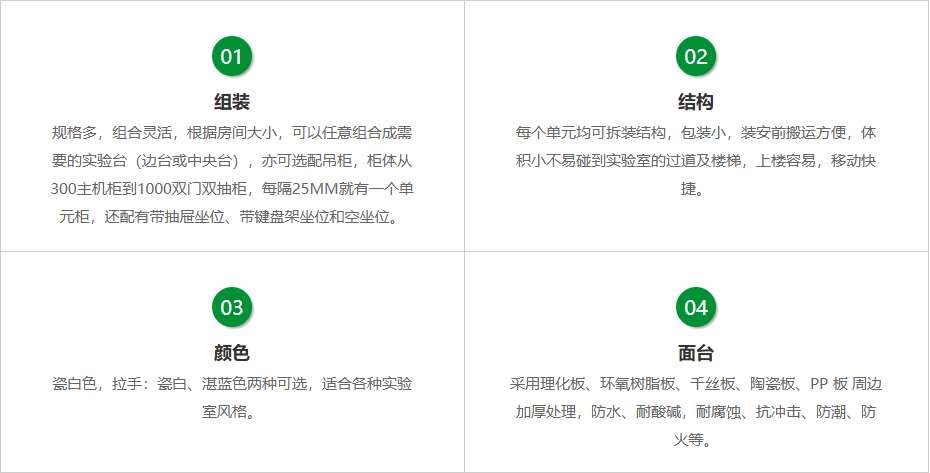 01

组装

规格多，组合灵活，根据房间大小，可以任意组合成需要的实验台（边台或中央台），亦可选配吊柜，柜体从300主机柜到1000双门双抽柜，每隔25MM就有一个单元柜，还配有带抽屉坐位、带键盘架坐位和空坐位。

02

结构

每个单元均可拆装结构，包装小，装安前搬运方便，体积小不易碰到实验室的过道及楼梯，上楼容易，移动快捷。

03

颜色

瓷白色，拉手：瓷白、湛蓝色两种可选，适合各种实验室风格。

04

面台

采用理化板、环氧树脂板、千丝板、陶瓷板、PP 板 周边加厚处理，防水、耐酸碱，耐腐蚀、抗冲击、防潮、防火等。