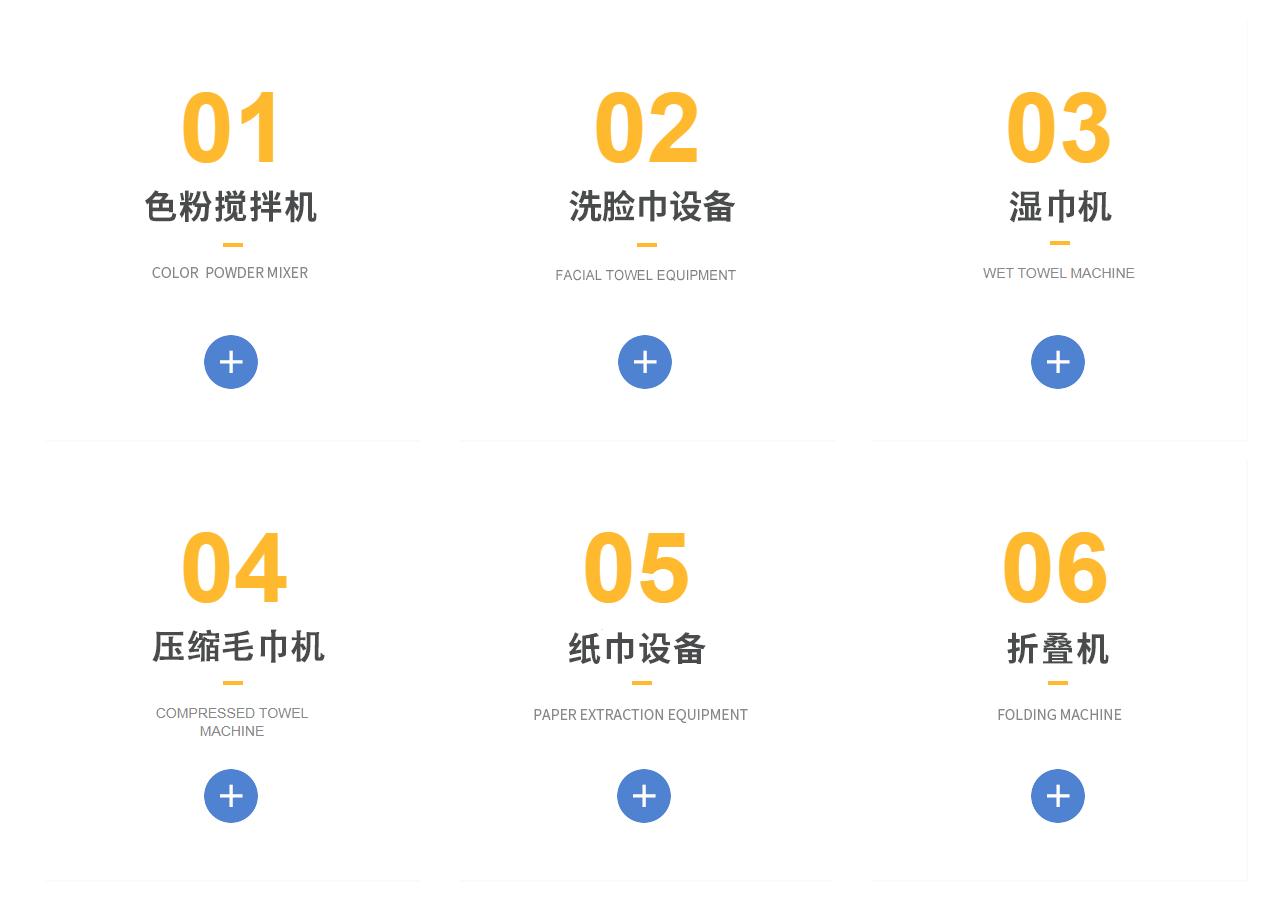 01

色粉搅拌机

COLOR POWDER MIXER

+

02

洗脸巾设备

FACIAL TOWEL EQUIPMENT

+

03

湿巾机

WET TOWEL MACHINE

+

04

压缩毛巾机

COMPRESSED TOWEL MACHINE

+

05

纸巾设备

PAPER EXTRACTION EQUIPMENT

+

06

折叠机

FOLDING MACHINE

+